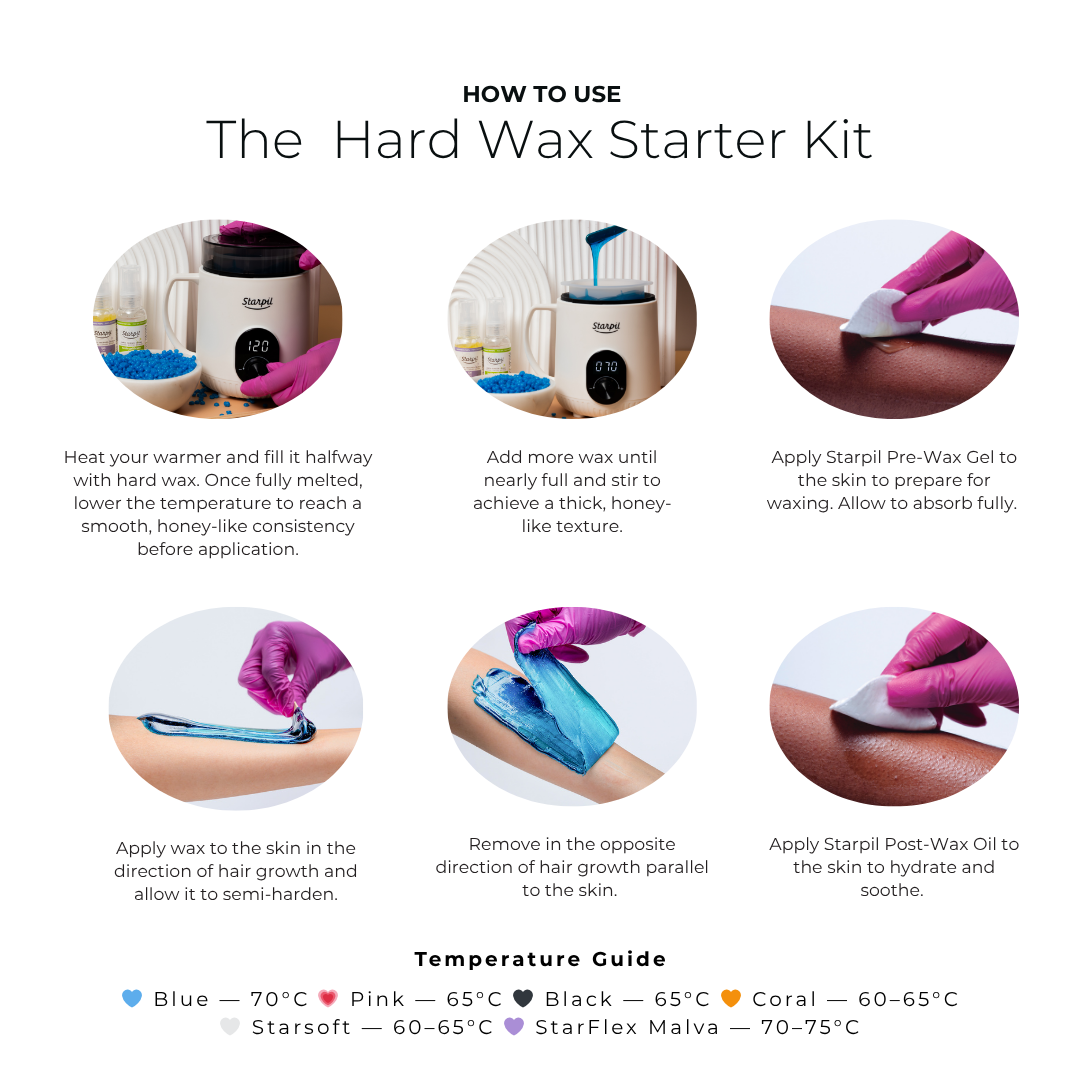 HOW TO USE
The Hard Wax Starter Kit

Starpil
120

Starpil
070

Heat your warmer and fill it halfway with hard wax. Once fully melted, lower the temperature to reach a smooth, honey-like consistency before application.

Add more wax until nearly full and stir to achieve a thick, honey-like texture.

Apply Starpil Pre-Wax Gel to the skin to prepare for waxing. Allow to absorb fully.

Apply wax to the skin in the direction of hair growth and allow it to semi-harden.

Remove in the opposite direction of hair growth parallel to the skin.

Apply Starpil Post-Wax Oil to the skin to hydrate and soothe.

Temperature Guide
💙 Blue — 70°C 💗 Pink — 65°C 🖤 Black — 65°C 🧡 Coral — 60–65°C
🤍 Starsoft — 60–65°C 💜 StarFlex Malva — 70–75°C